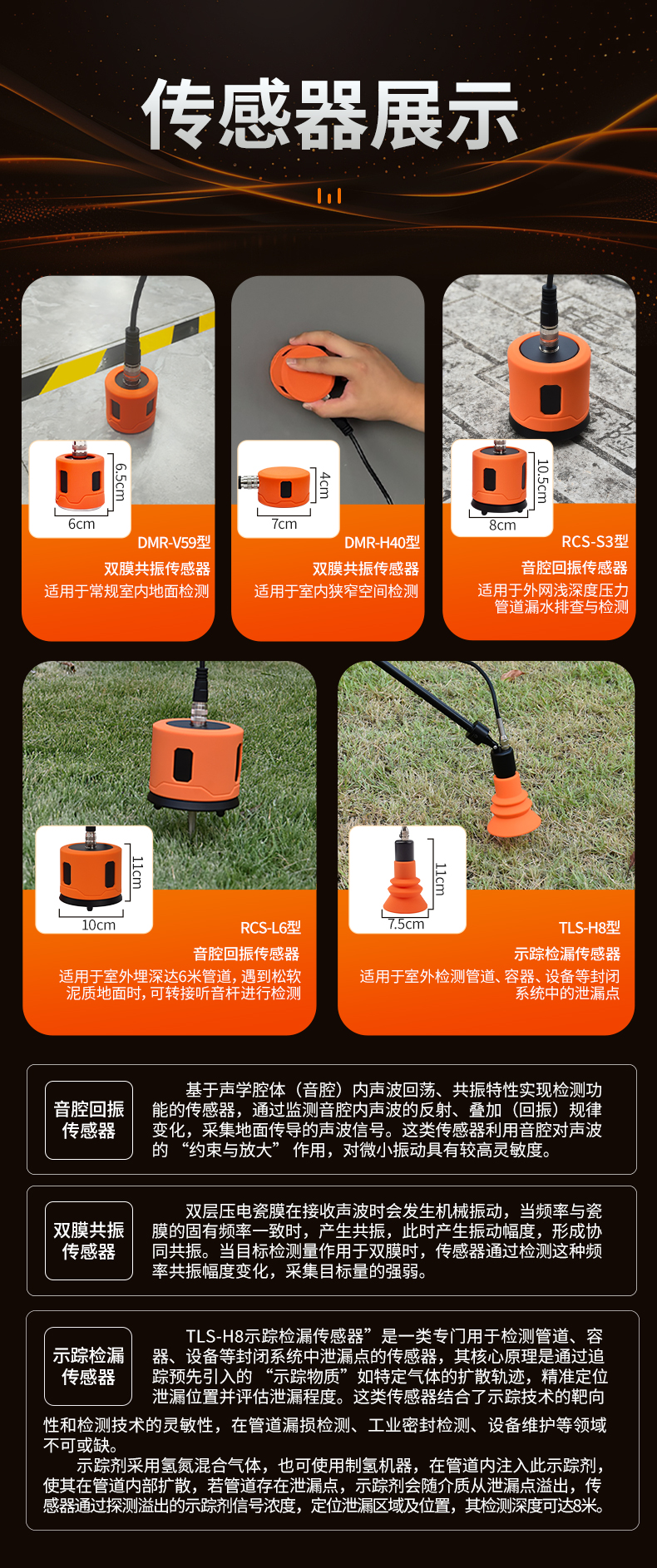 传感器展示

6.5cm
6cm
DMR-V59型
双膜共振传感器
适用于常规室内地面检测

4cm
7cm
DMR-H40型
双膜共振传感器
适用于室内狭窄空间检测

10.5cm
8cm
RCS-S3型
音腔回振传感器
适用于外网浅深度压力管道漏水排查与检测

11cm
10cm
RCS-L6型
音腔回振传感器
适用于室外埋深达6米管道，遇到松软泥质地面时，可转接听音杆进行检测

11cm
7.5cm
TLS-H8型
示踪检漏传感器
适用于室外检测管道、容器、设备等封闭系统中的泄漏点

音腔回振传感器

基于声学腔体（音腔）内声波回荡、共振特性实现检测功能的传感器，通过监测音腔内声波的反射、叠加（回振）规律变化，采集地面传导的声波信号。这类传感器利用音腔对声波的“约束与放大”作用，对微小振动具有较高灵敏度。

双膜共振传感器

双层压电瓷膜在接收声波时会发生机械振动，当频率与瓷膜的固有频率一致时，产生共振，此时产生振动幅度，形成协同共振。当目标检测量作用于双膜时，传感器通过检测这种频率共振幅度变化，采集目标量的强弱。

示踪检漏传感器

TLS-H8示踪检漏传感器”是一类专门用于检测管道、容器、设备等封闭系统中泄漏点的传感器，其核心原理是通过追踪预先引入的“示踪物质”如特定气体的扩散轨迹，精准定位泄漏位置并评估泄漏程度。这类传感器结合了示踪技术的靶向性和检测技术的灵敏性，在管道漏损检测、工业密封检测、设备维护等领域不可或缺。

示踪剂采用氢氮混合气体，也可使用制氢机器，在管道内注入此示踪剂，使其在管道内部扩散，若管道存在泄漏点，示踪剂会随介质从泄漏点溢出，传感器通过探测溢出的示踪剂信号浓度，定位泄漏区域及位置，其检测深度可达8米。